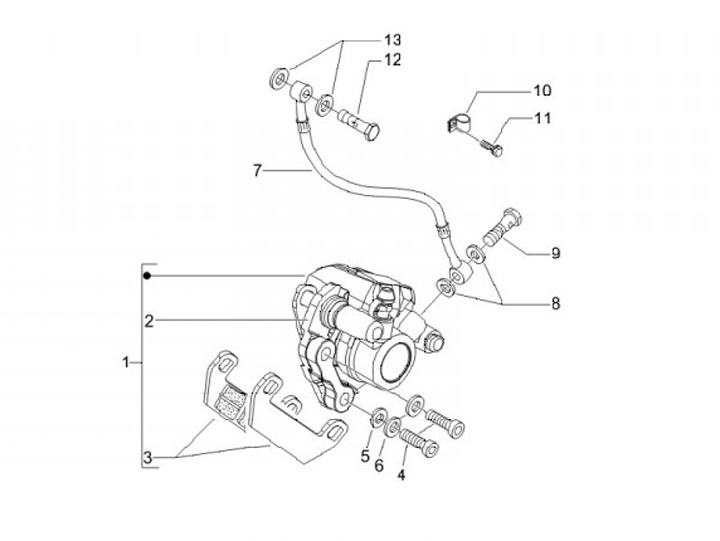 13
12
10
11
7
9
8
2
1
3
5
6
4