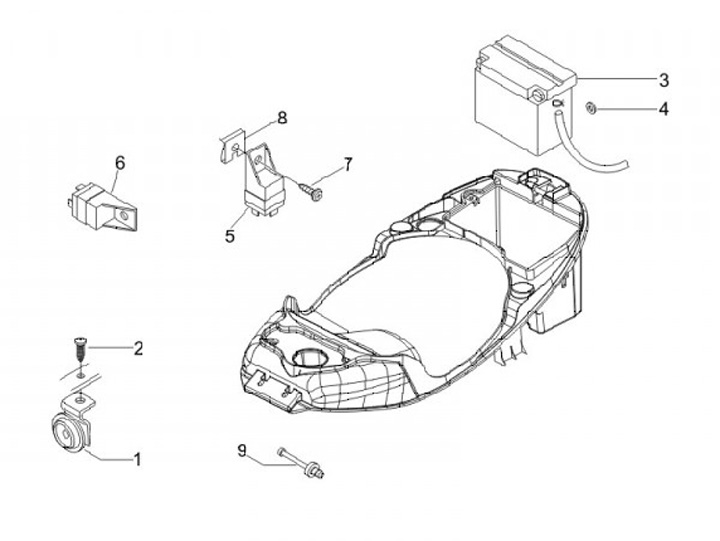 3
4
8
7
6
5
2
1
9