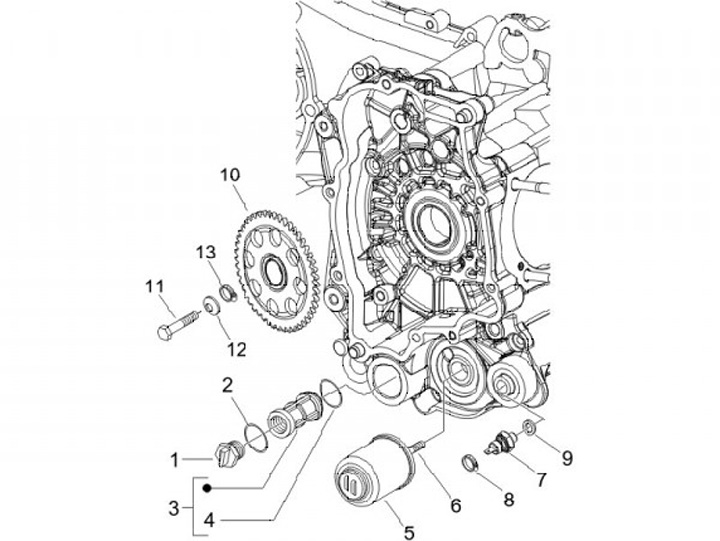 10
13
11
12
2
1
3
4
5
6
8
7
9