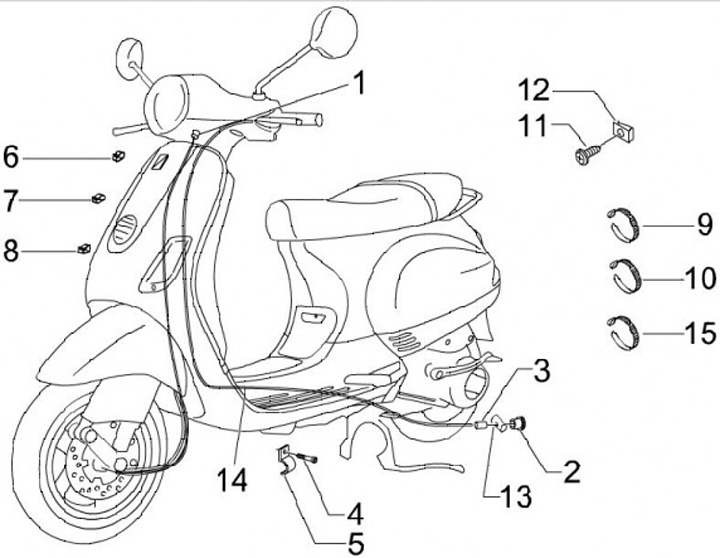 1
12
11
6
7
8
9
10
15
3
2
13
14
4
5