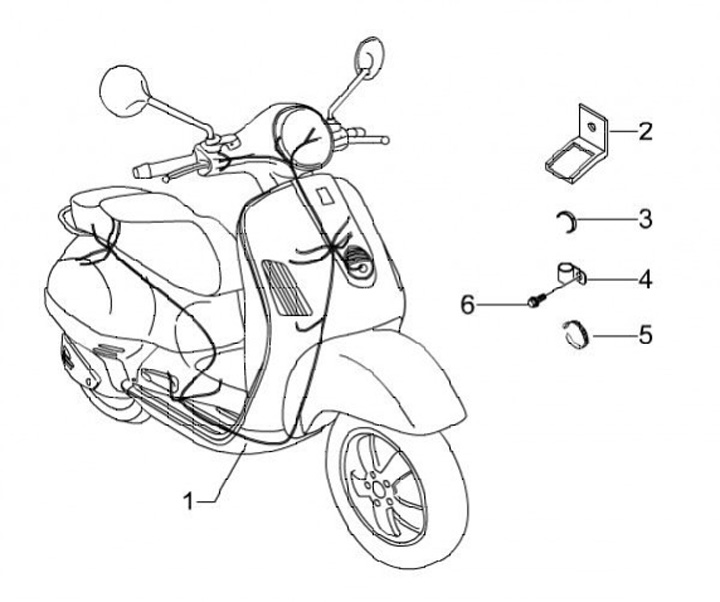 2
3
4
6
5
1