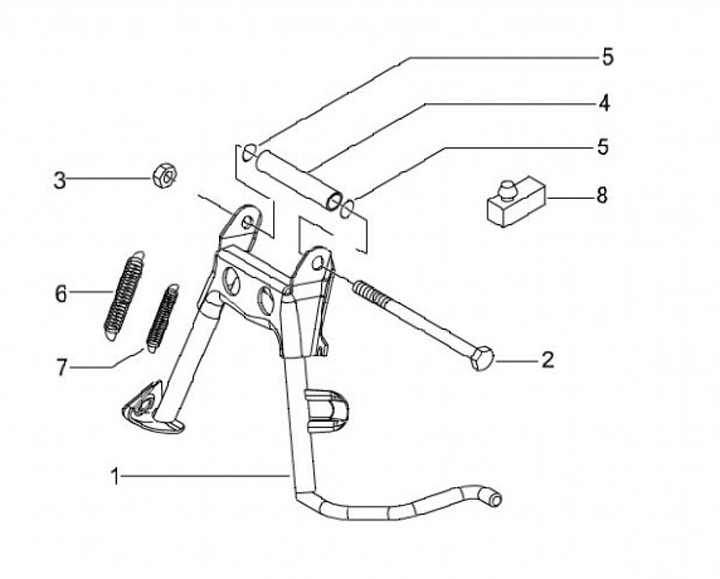 5
4
5
3
8
6
7
2
1