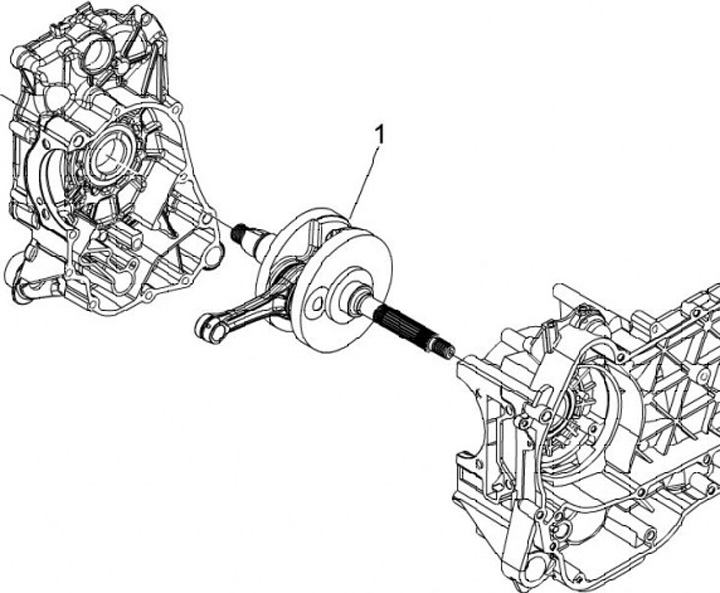 1