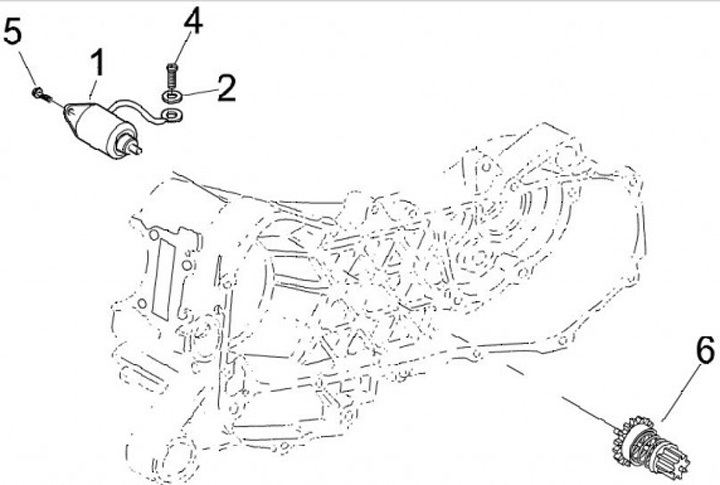 5
1
4
2
6