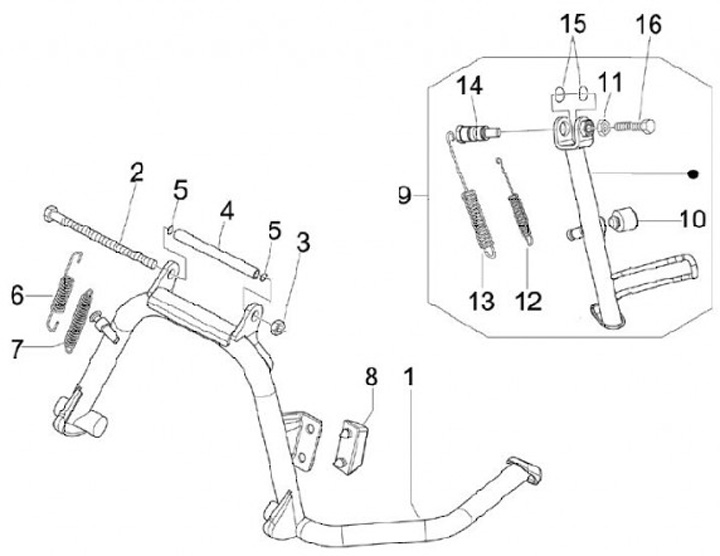 15
16
14
11
9
10
13
12
2
5
4
5
3
6
7
8
1