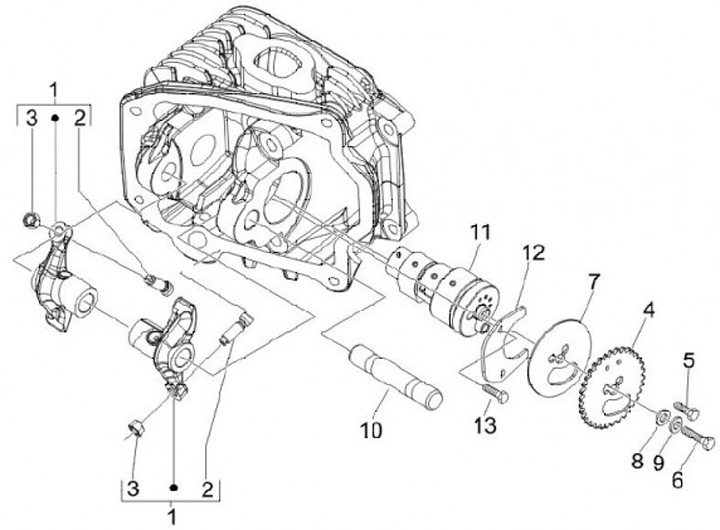 1
3 2
11
12
7
4
5
10
13
8 9
6
3 2
1