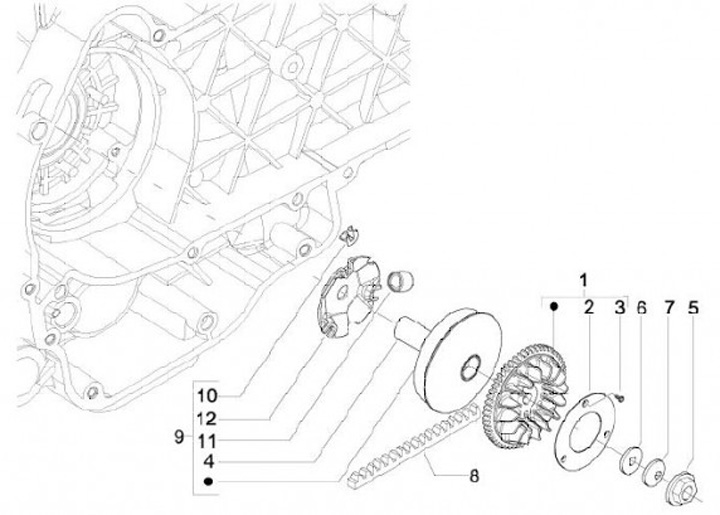 1
2
3
6
7
5
10
12
9
11
4
8