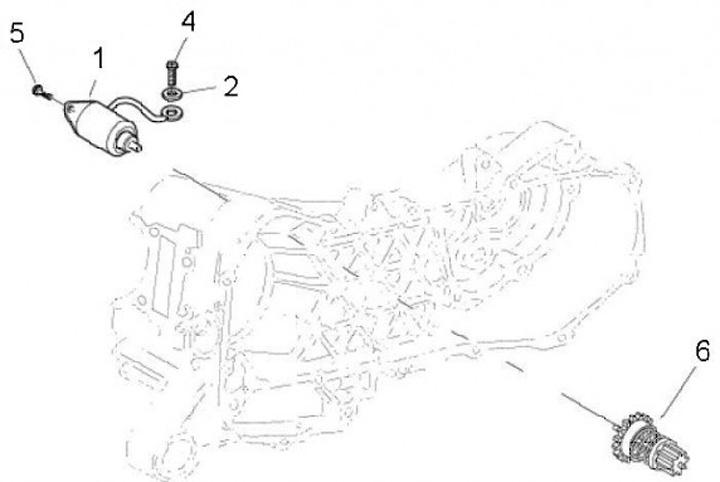 5
1
4
2
6