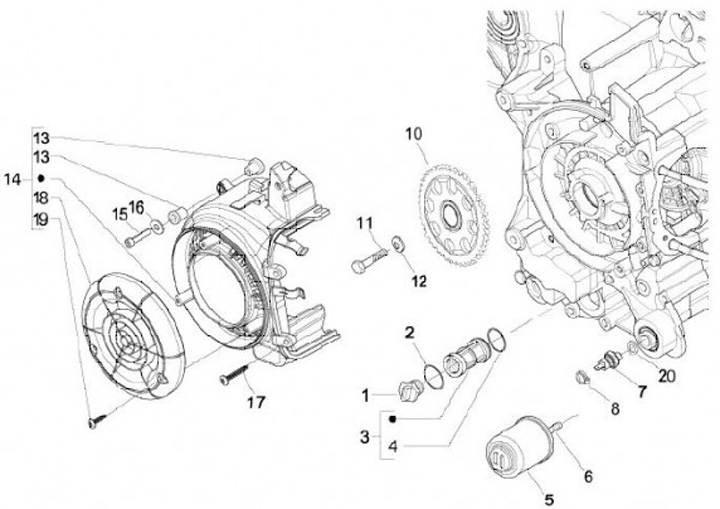 13
13
14
18
19
15
16
17
10
11
12
2
1
3
4
5
6
7
8
20