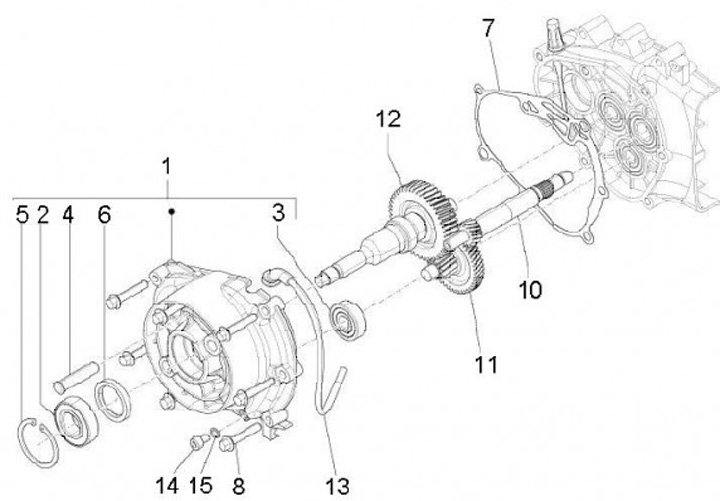 7
12
1
5 2 4 6
3
10
11
14 15 8
13