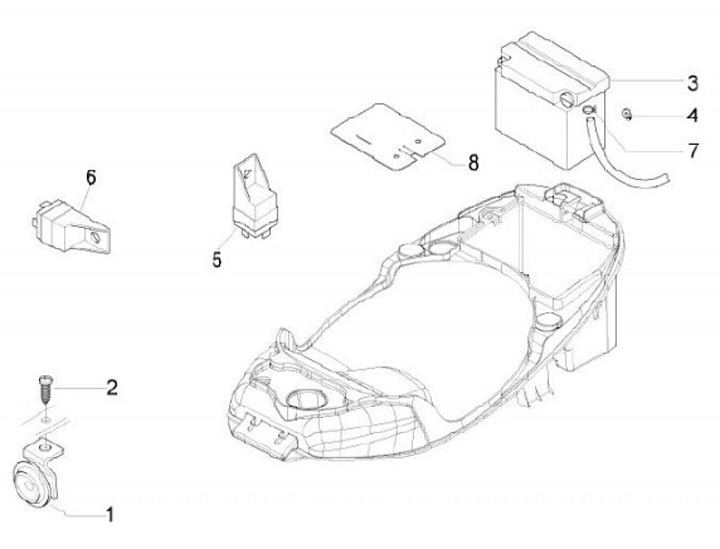 3
4
7
8
6
5
2
1