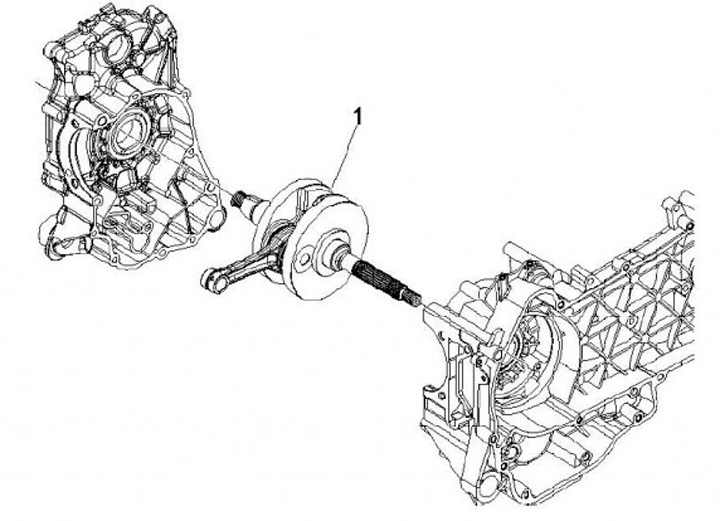 1