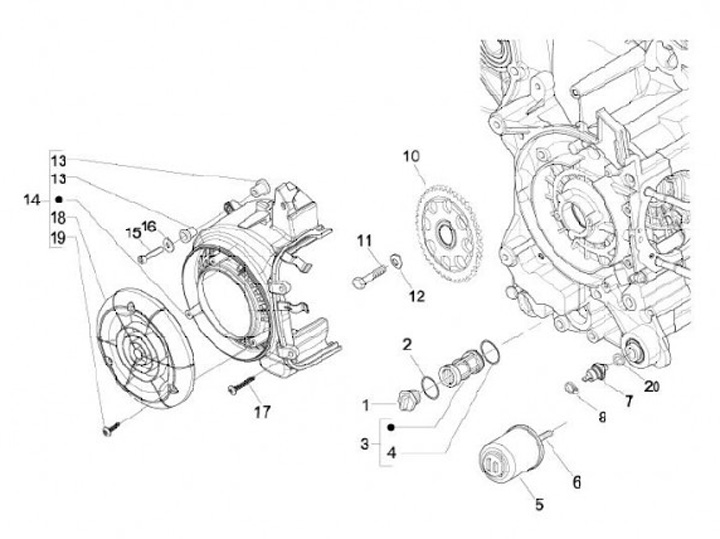 13
13
14
18
19
15
16
17
10
11
12
2
1
3
4
5
6
7
8
20