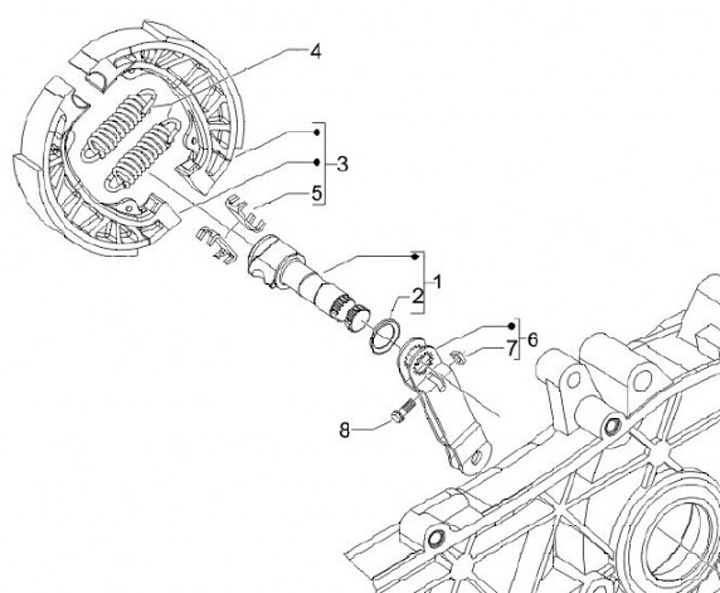 4
3
5
1
2
6
7
8