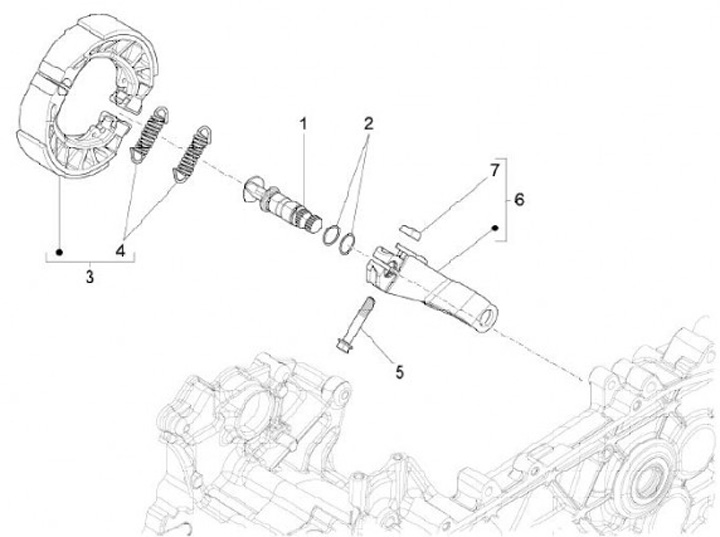 1
2
7
6
4
3
5