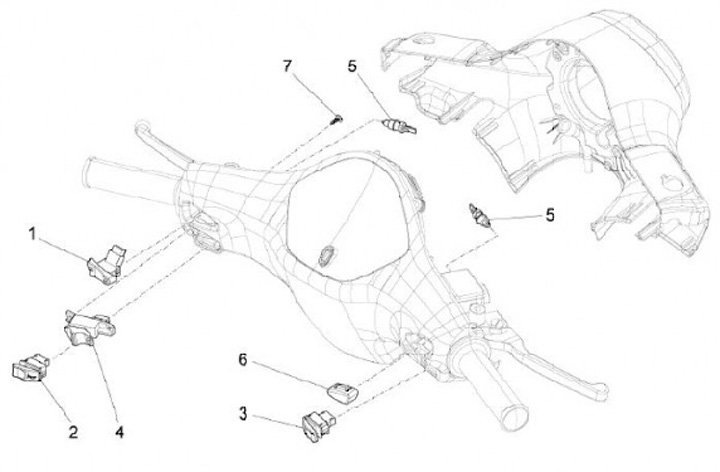 7
5
5
1
6
3
2
4