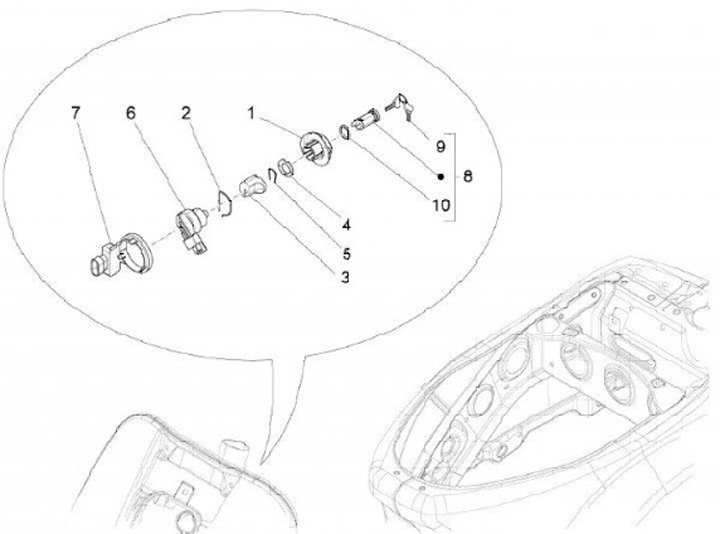 7
6
2
1
9
8
10
4
5
3