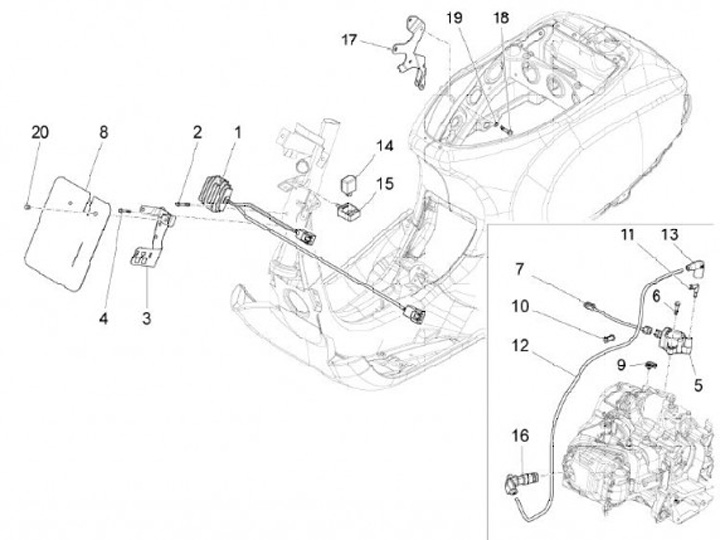 17
19
18
20
8
2
1
14
15
4
3
11
13
7
6
10
12
9
5
16