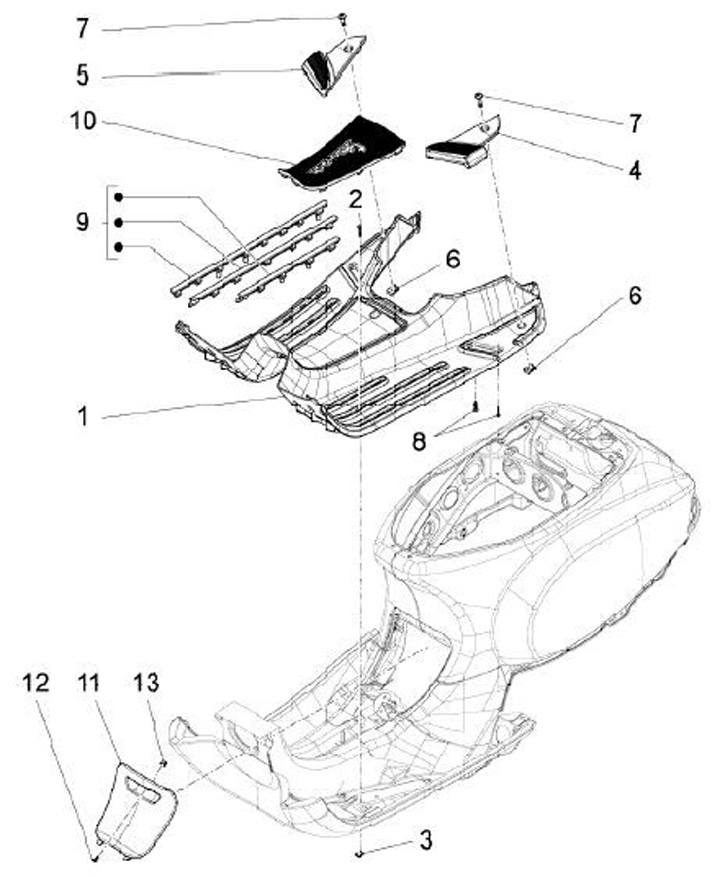 7
5
10
7
4
9
2
6
6
1
8
12
11
13
3