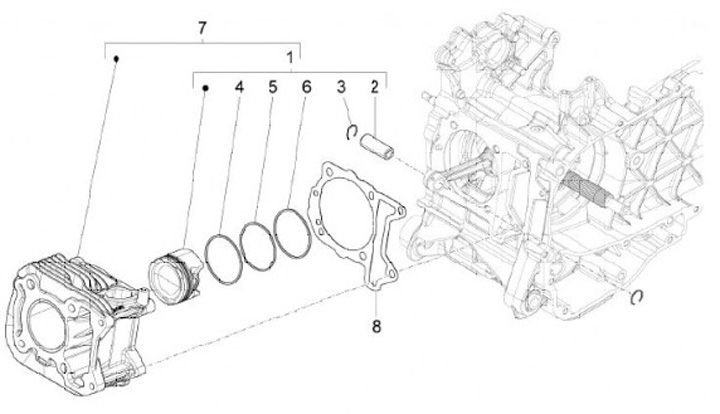 7
1
4
5
6
3
2
8