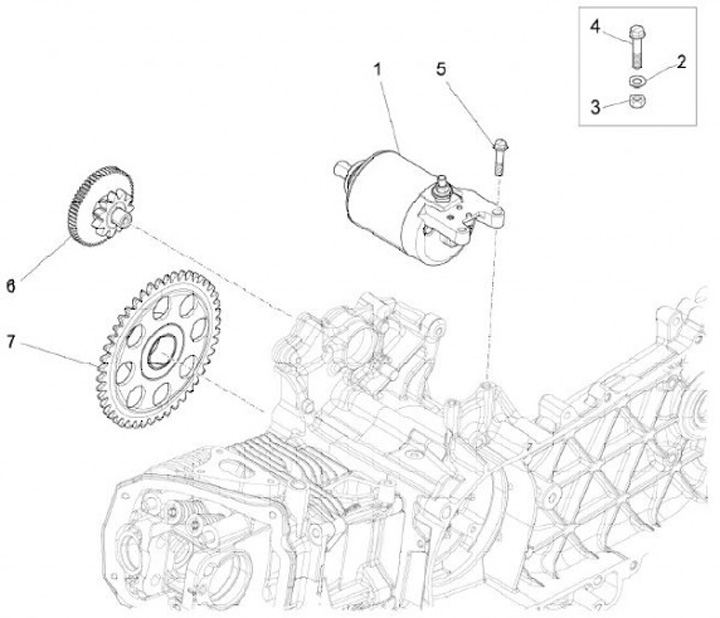 4
2
3
1
5
6
7