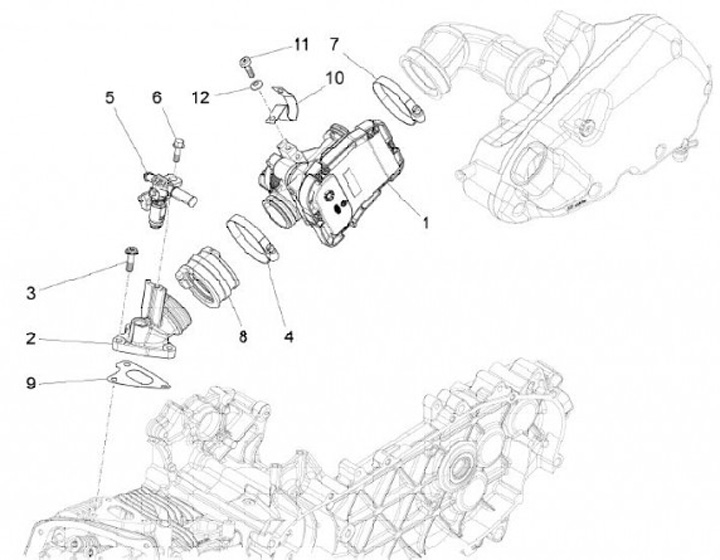 11
7
10
12
5
6
1
3
8
4
2
9