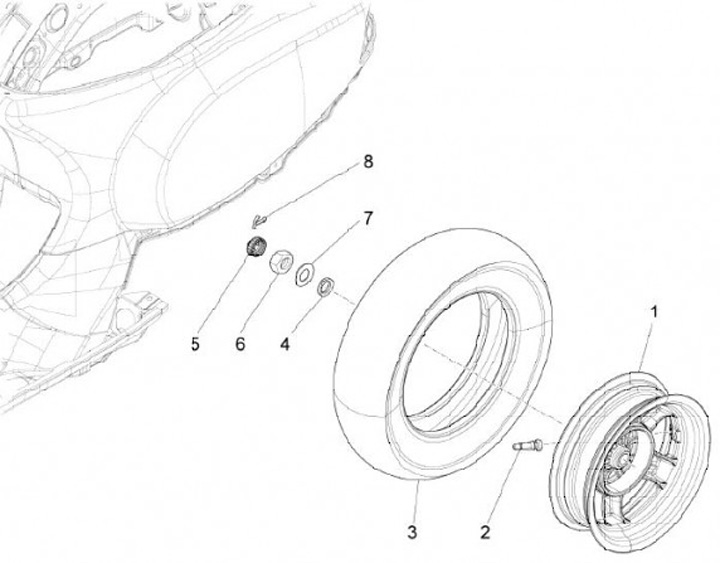 8
7
5
6
4
1
3
2