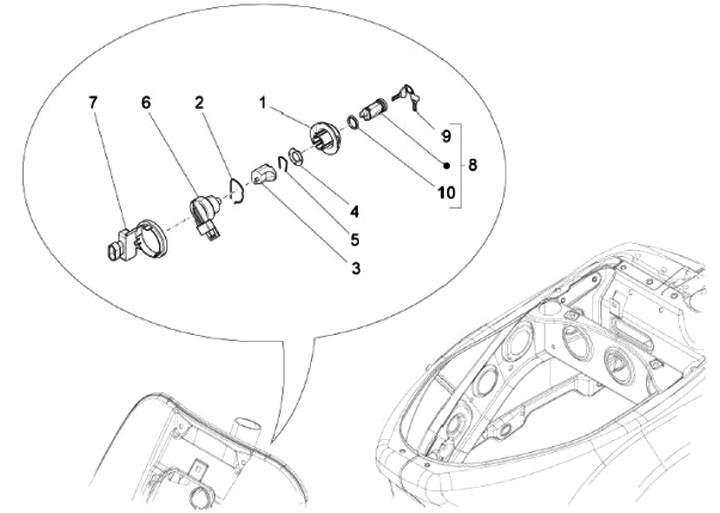 7
6
2
1
9
8
10
4
5
3