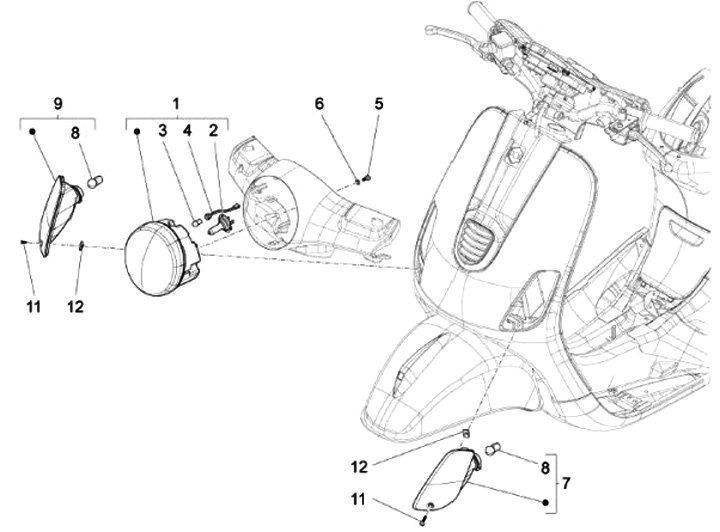 9
8
1
3
4
2
6
5
11
12
12
8
7
11