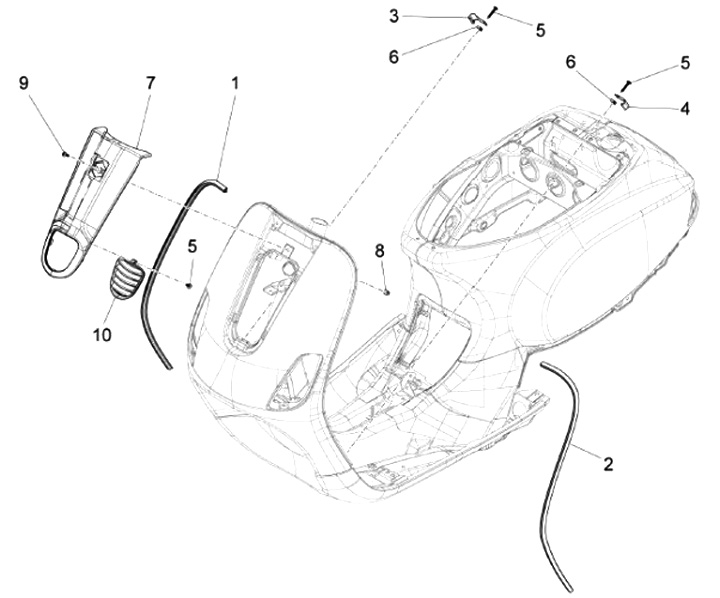 3
5
6
6
5
4
9
7
1
5
8
10
2