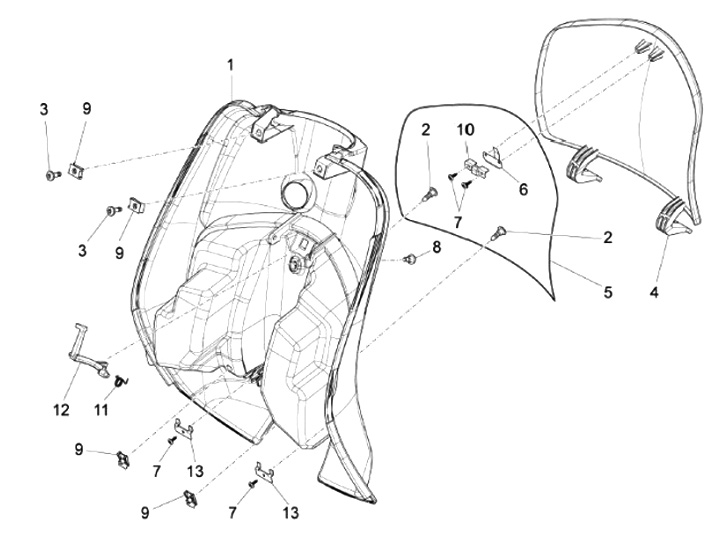 1
3
9
3
9
2
10
6
7
2
8
5
4
12
11
9
7
13
9
7
13