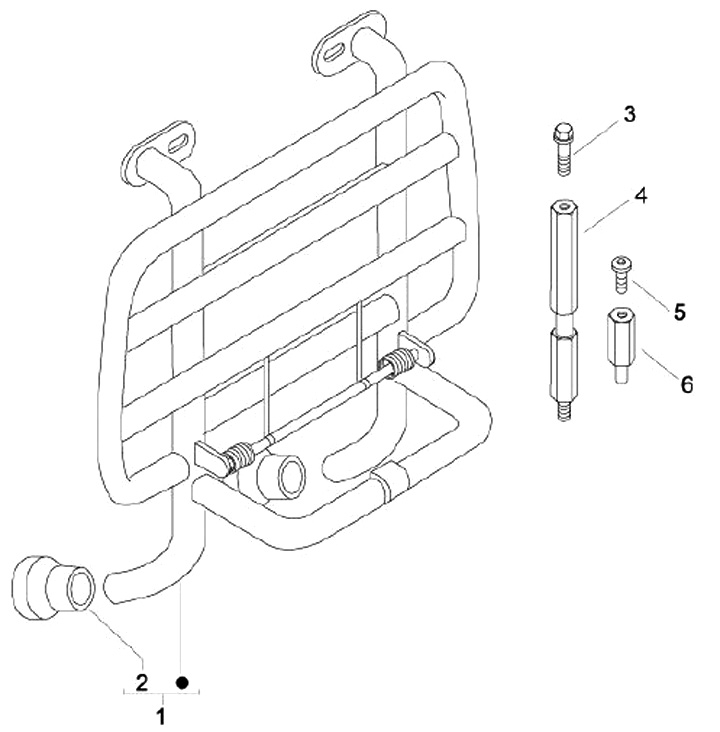 3
4
5
6
2
1