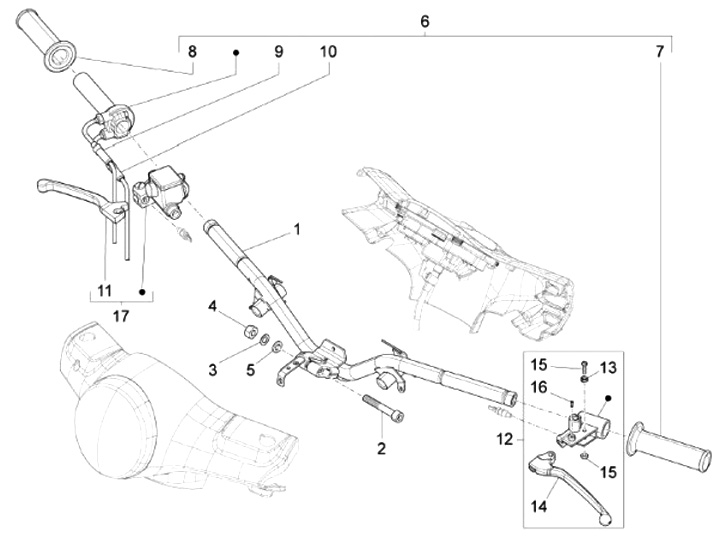 6
8
9
10
7
1
11
17
4
3
5
2
15
13
16
12
15
14