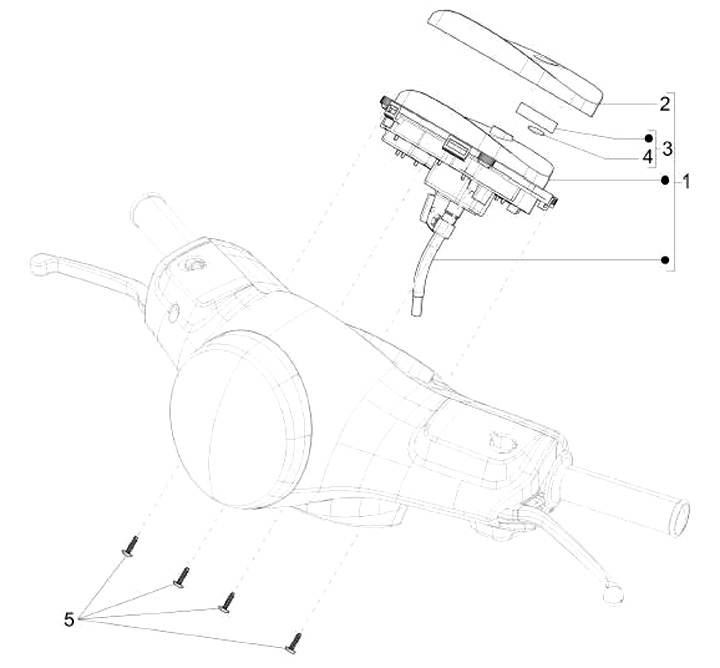 2
3
4
1
5