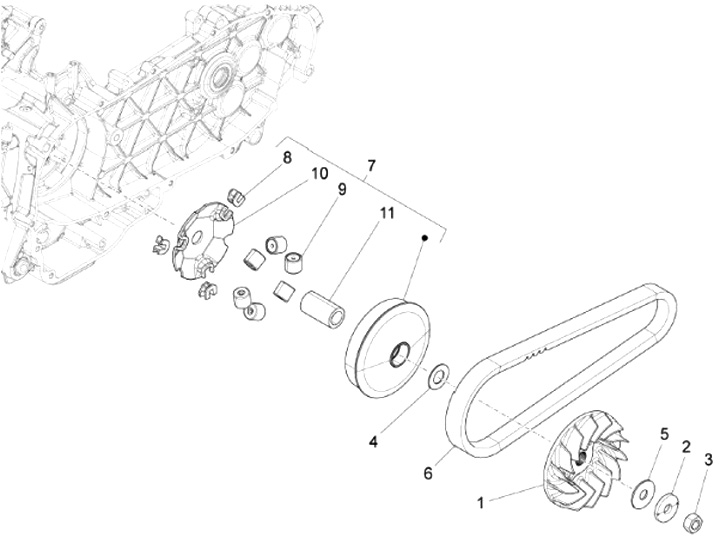 8
10
7
9
11
4
6
5
2
3
1