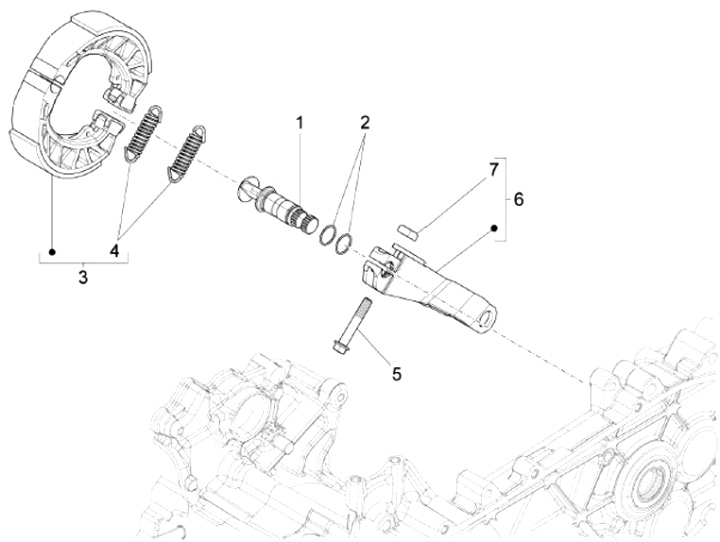 1
2
7
6
4
3
5