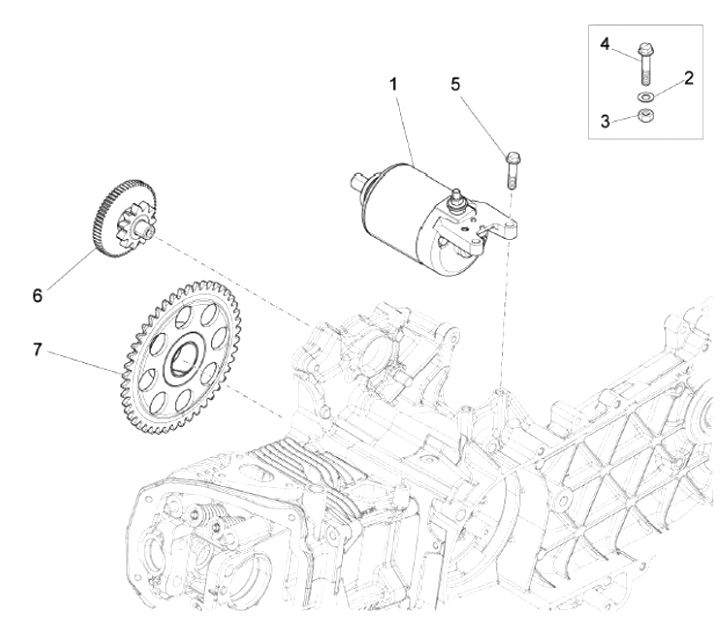 4
2
3
1
5
6
7