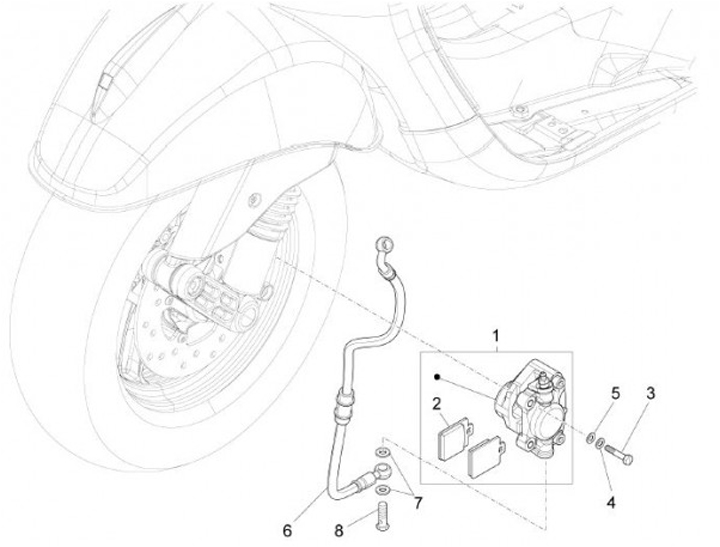 1
2
5
3
4
7
6
8