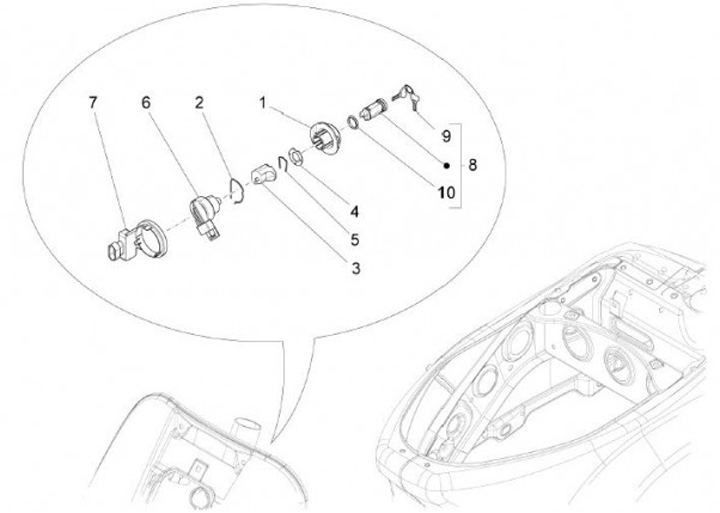 7
6
2
1
9
8
10
4
5
3