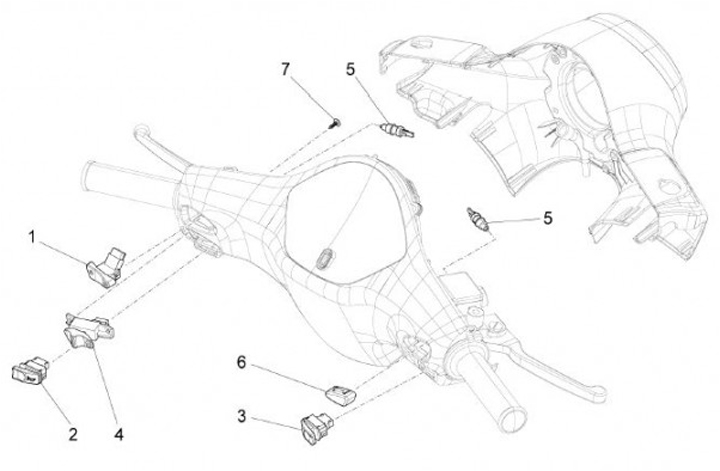 7
5
5
1
6
3
2
4