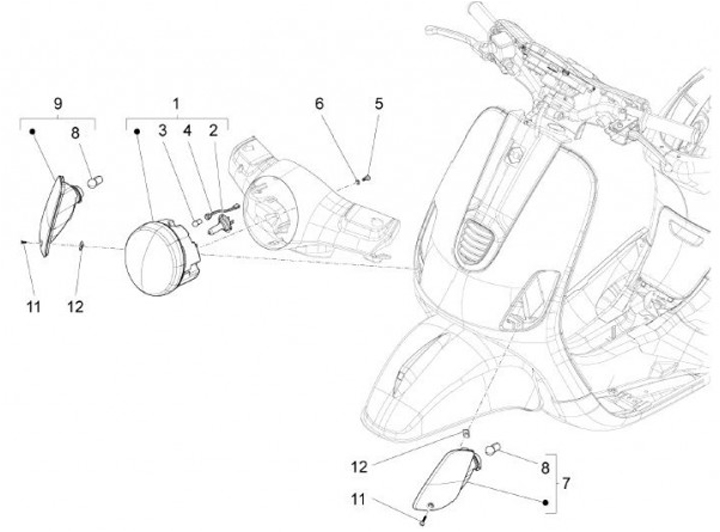 9
8
1
3
4
2
6
5
11
12
12
8
7
11