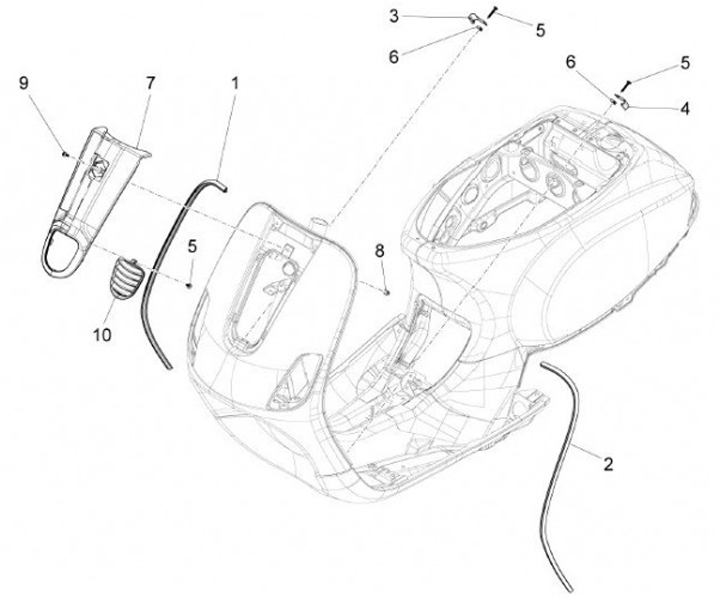 3
5
6
6
5
4
9
7
1
5
8
10
2