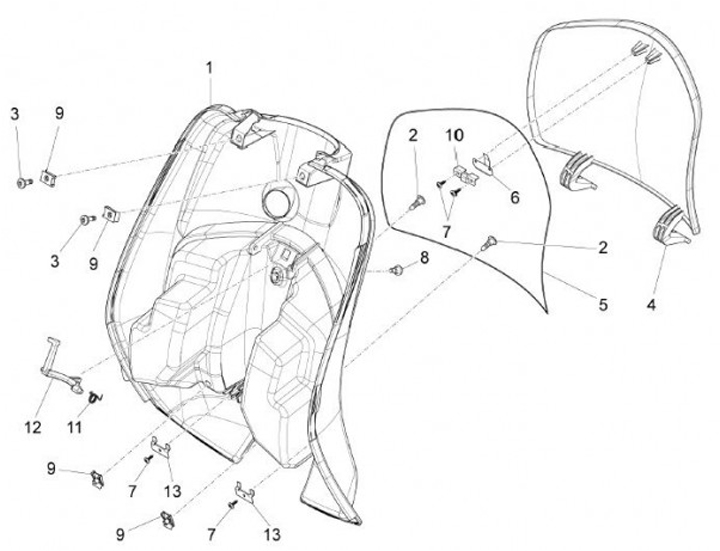 1
3
9
3
9
2
10
6
7
2
8
5
4
12
11
9
7
13
9
7
13