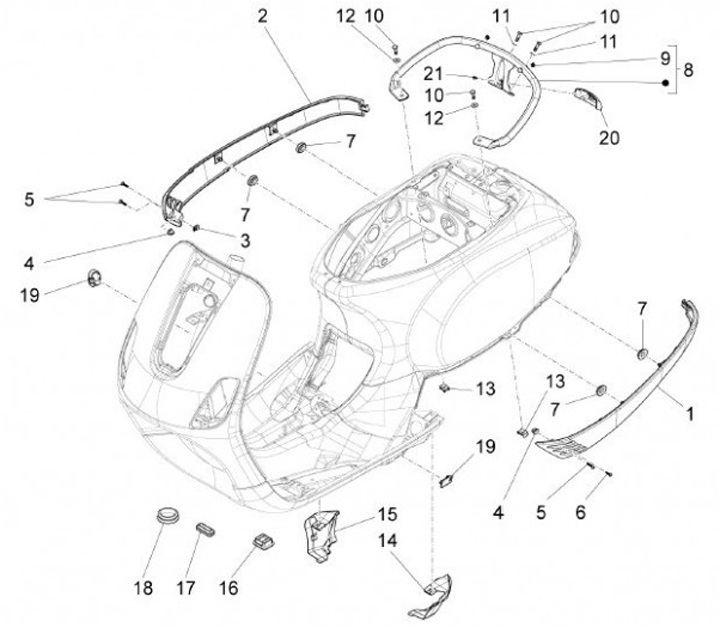 2
12 10
11 10
11
9
8
21
10
12
20
7
5
7
3
4
19
7
13
13
7
1
19
4
5
6
15
14
18
17
16