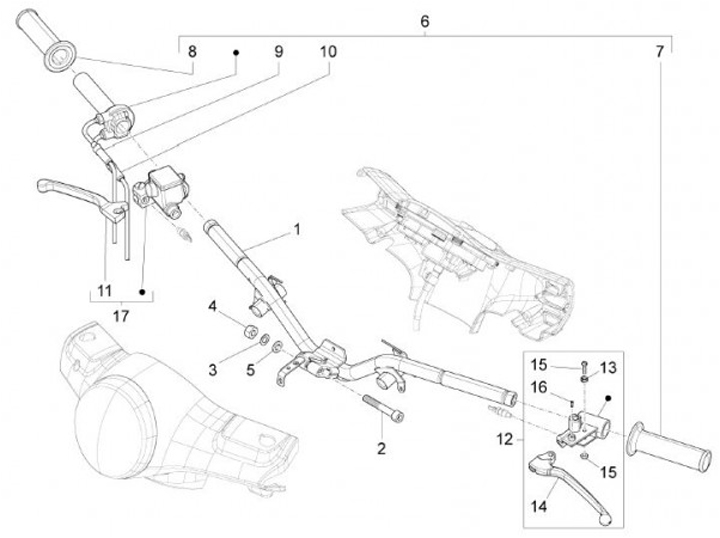 6
8
9
10
7
1
11
17
4
3
5
2
15
13
16
12
15
14