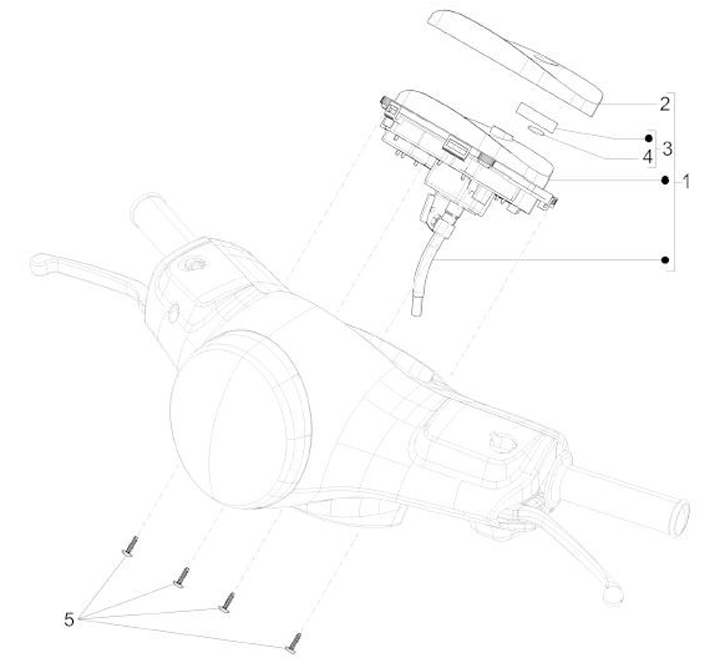 2
3
4
1
5