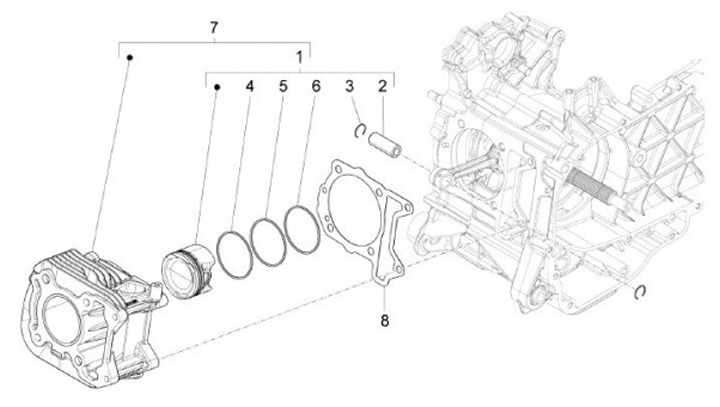 7
1
4
5
6
3
2
8