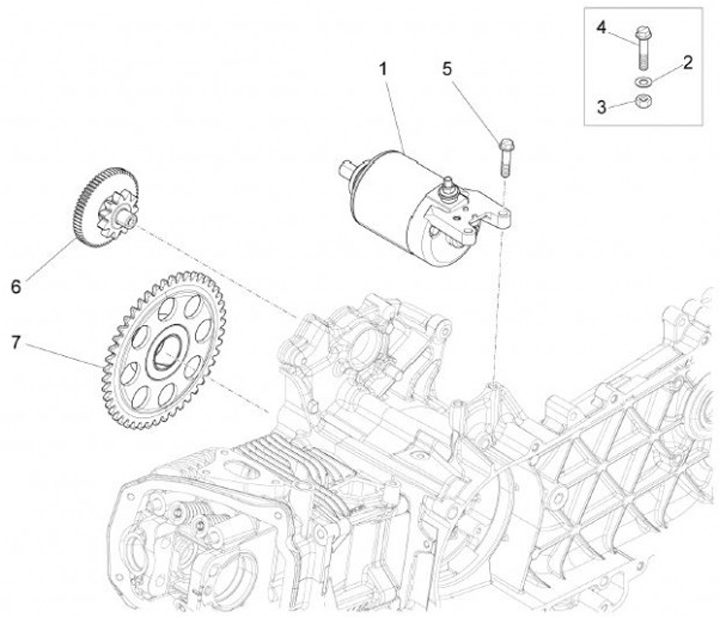 4
2
3
1
5
6
7