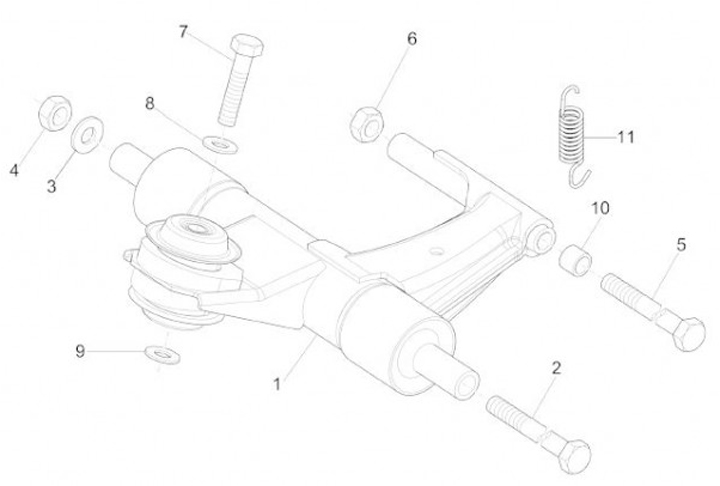 7
6
8
4
3
11
10
5
9
1
2