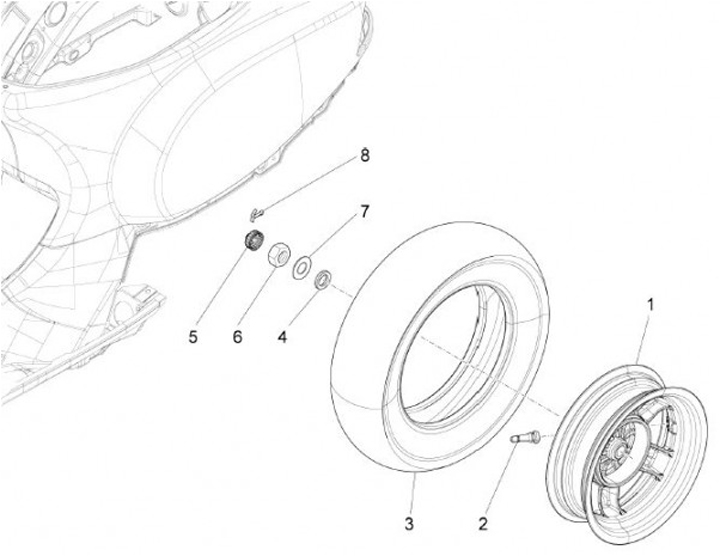 8
7
1
5
6
4
3
2